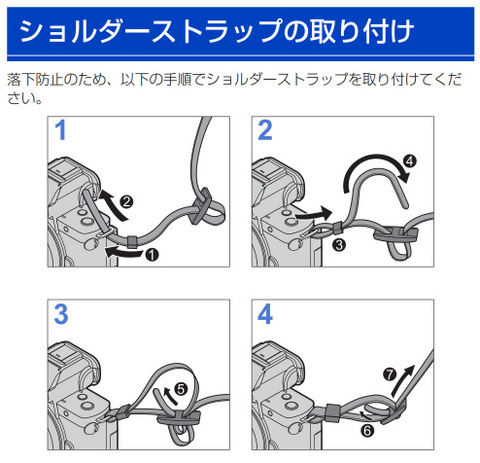 ショルダーストラップの取り付け

落下防止のため、以下の手順でショルダーストラップを取り付けてください。

1
❷
❶

2
❹
❸

3
❺

4
❼
❻